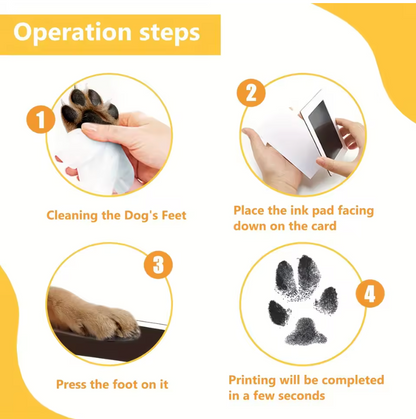 Operation steps

1

Cleaning the Dog's Feet

2

Place the ink pad facing down on the card

3

Press the foot on it

4

Printing will be completed in a few seconds