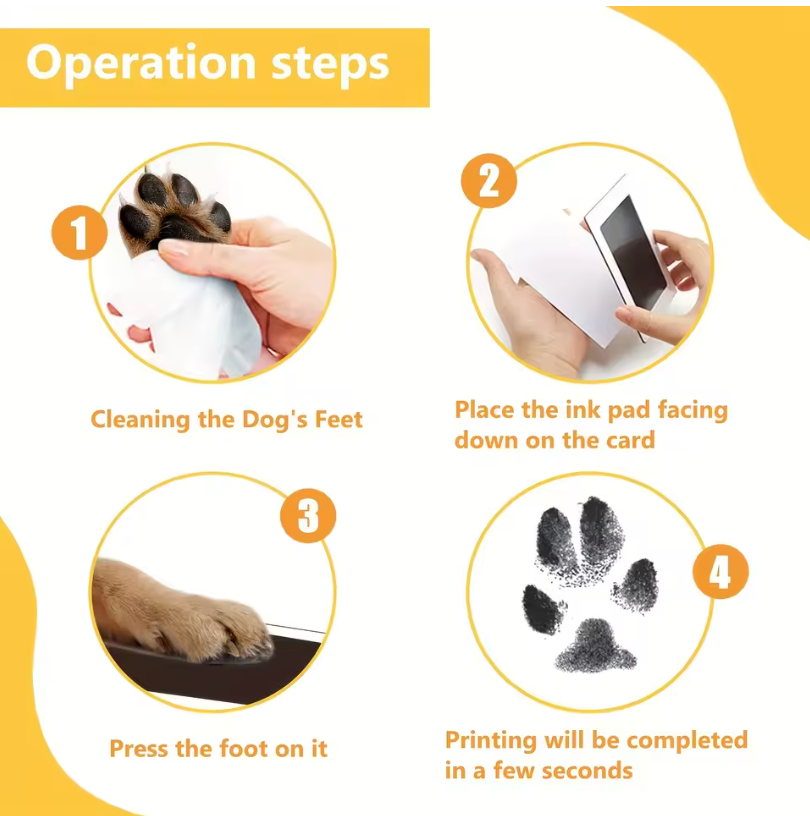 Operation steps

1

Cleaning the Dog's Feet

2

Place the ink pad facing down on the card

3

Press the foot on it

4

Printing will be completed in a few seconds